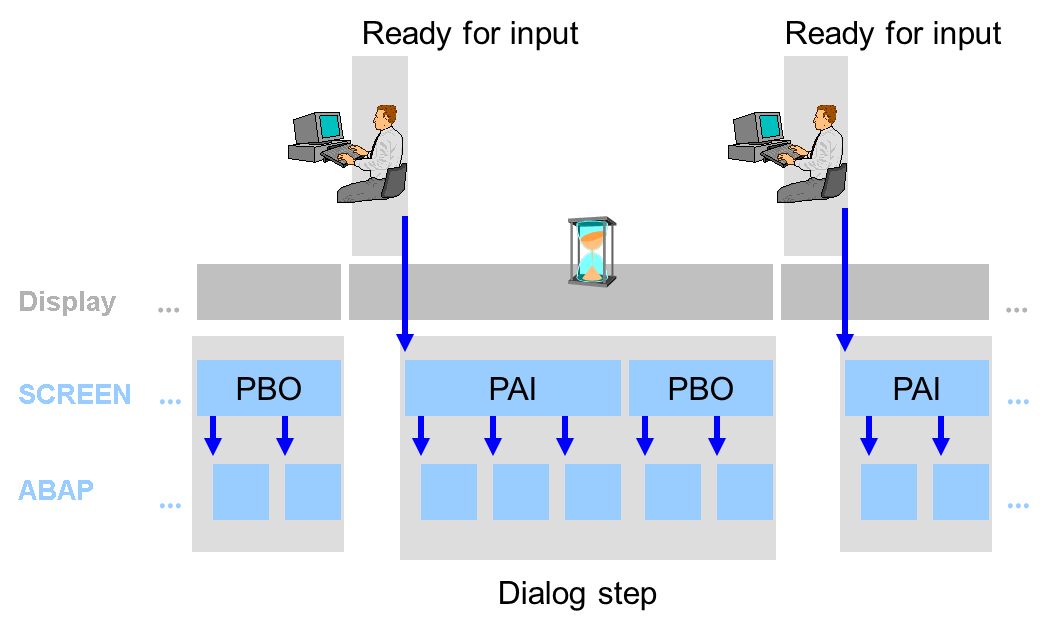 Ready for input

Ready for input

Display ...

...

SCREEN ...

PBO

PAI

PBO

PAI

...

ABAP ...

...

Dialog step