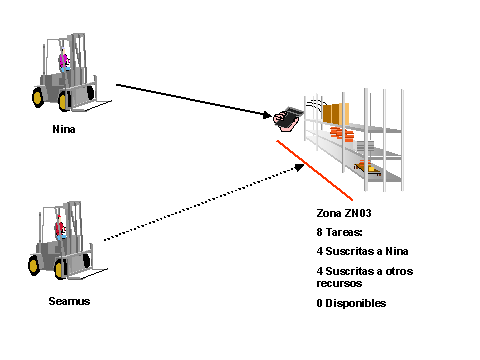 Nina

Seamus

Zona ZN03

8 Tareas:

4 Suscritas a Nina

4 Suscritas a otros recursos

0 Disponibles