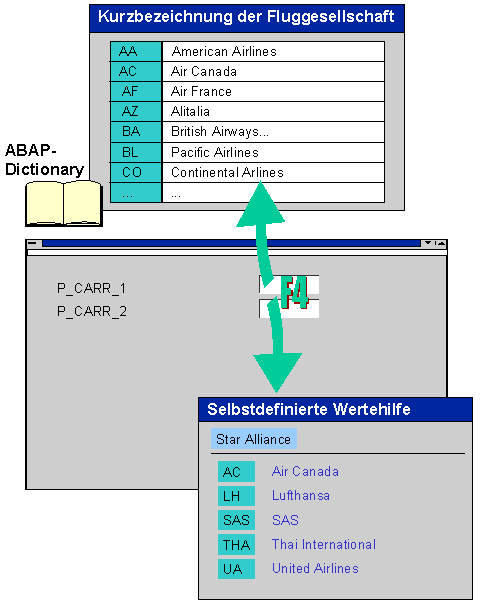 Kurzbezeichnung der Fluggesellschaft

| AA | American Airlines |
|---|---|
| AC | Air Canada |
| AF | Air France |
| AZ | Alitalia |
| BA | British Airways... |
| BL | Pacific Airlines |
| CO | Continental Arlines |
| ... | ... |

ABAP-Dictionary

P_CARR_1
P_CARR_2

F4

Selbstdefinierte Wertehilfe

Star Alliance

| AC | Air Canada |
|---|---|
| LH | Lufthansa |
| SAS | SAS |
| THA | Thai International |
| UA | United Airlines |