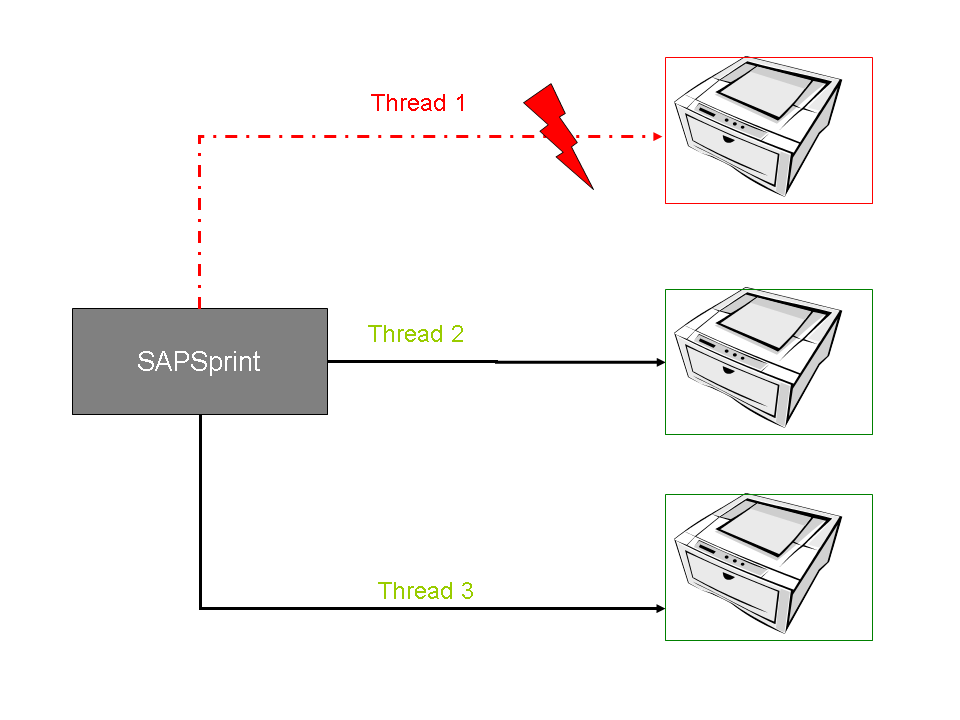 Thread 1

SAPSprint

Thread 2

Thread 3